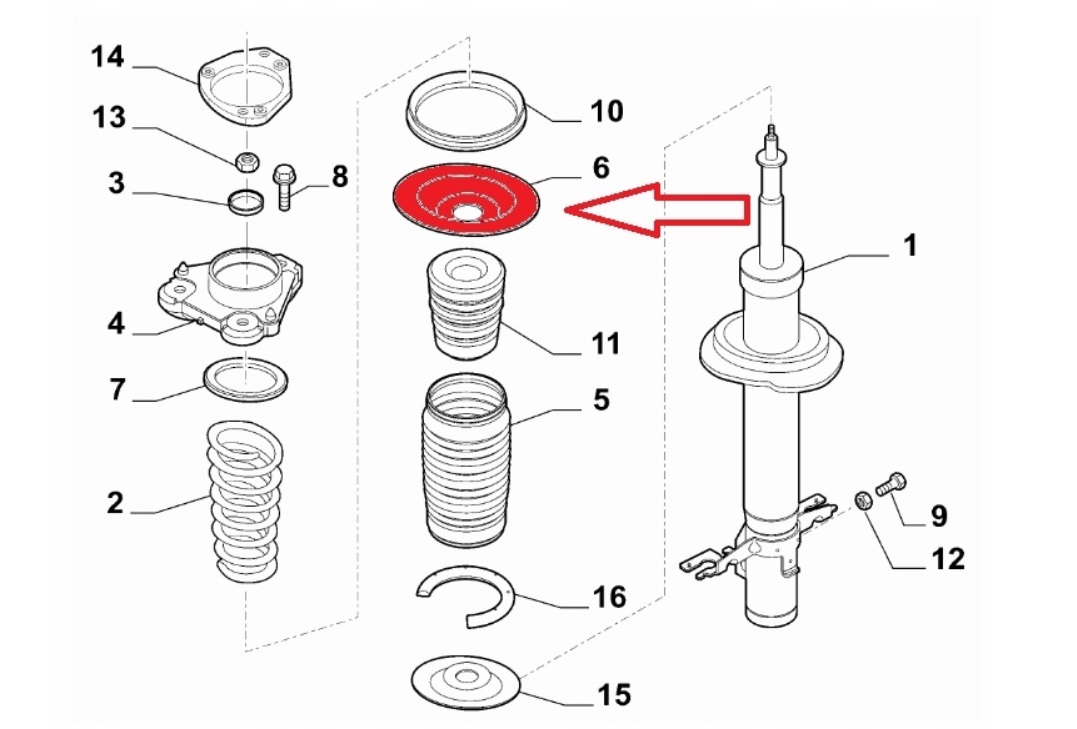 14
13
3
8
4
7
2
10
6
11
5
16
15
1
9
12