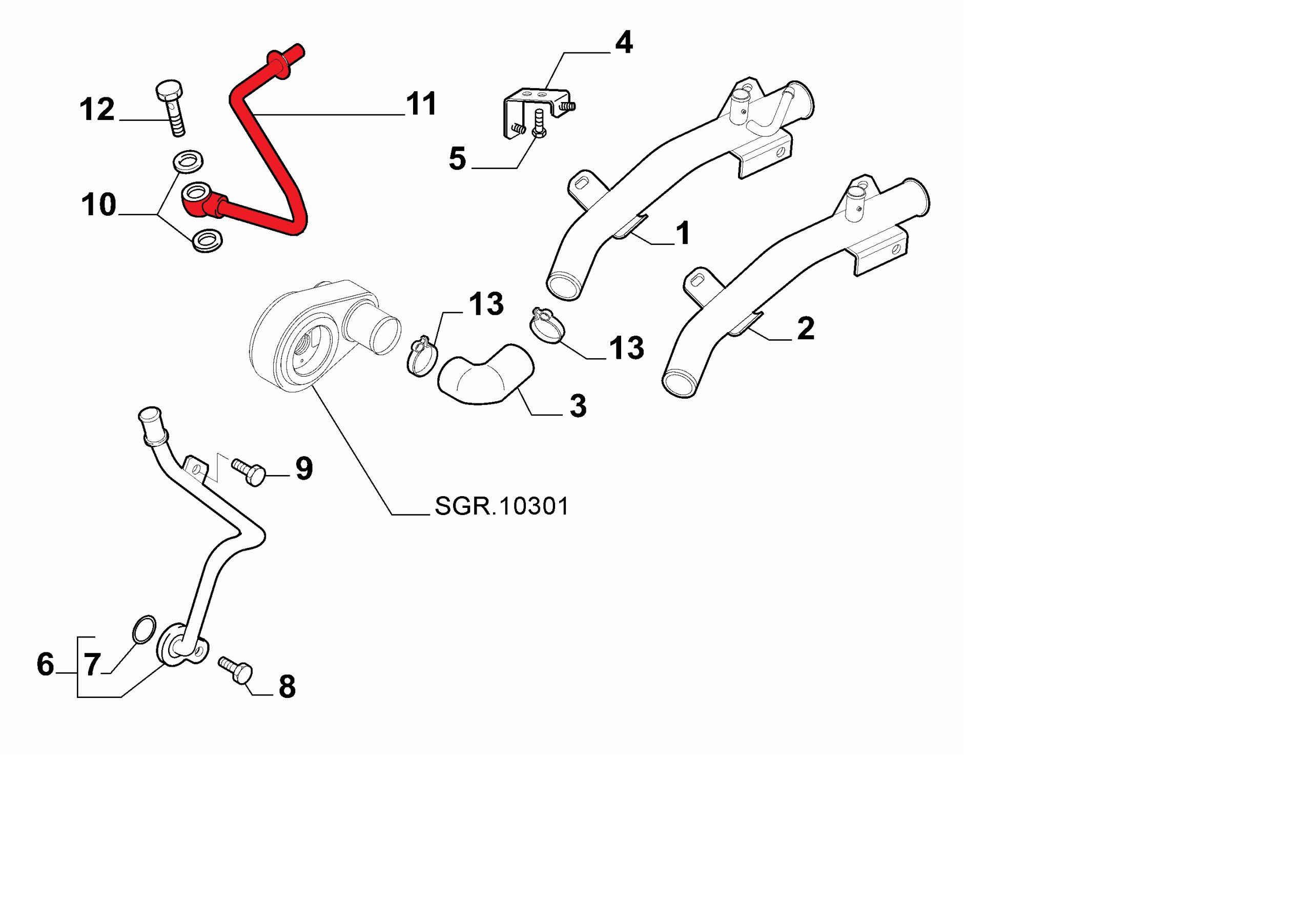 4
12
11
5
10
1
13
13
2
3
9
SGR.10301
6
7
8