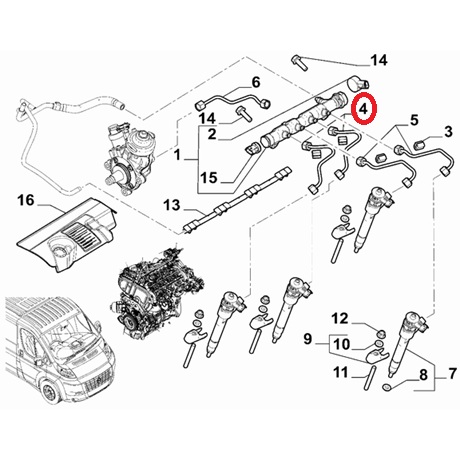 14
6
4
14
2
5
3
1
15
16
13
12
9
10
11
8
7